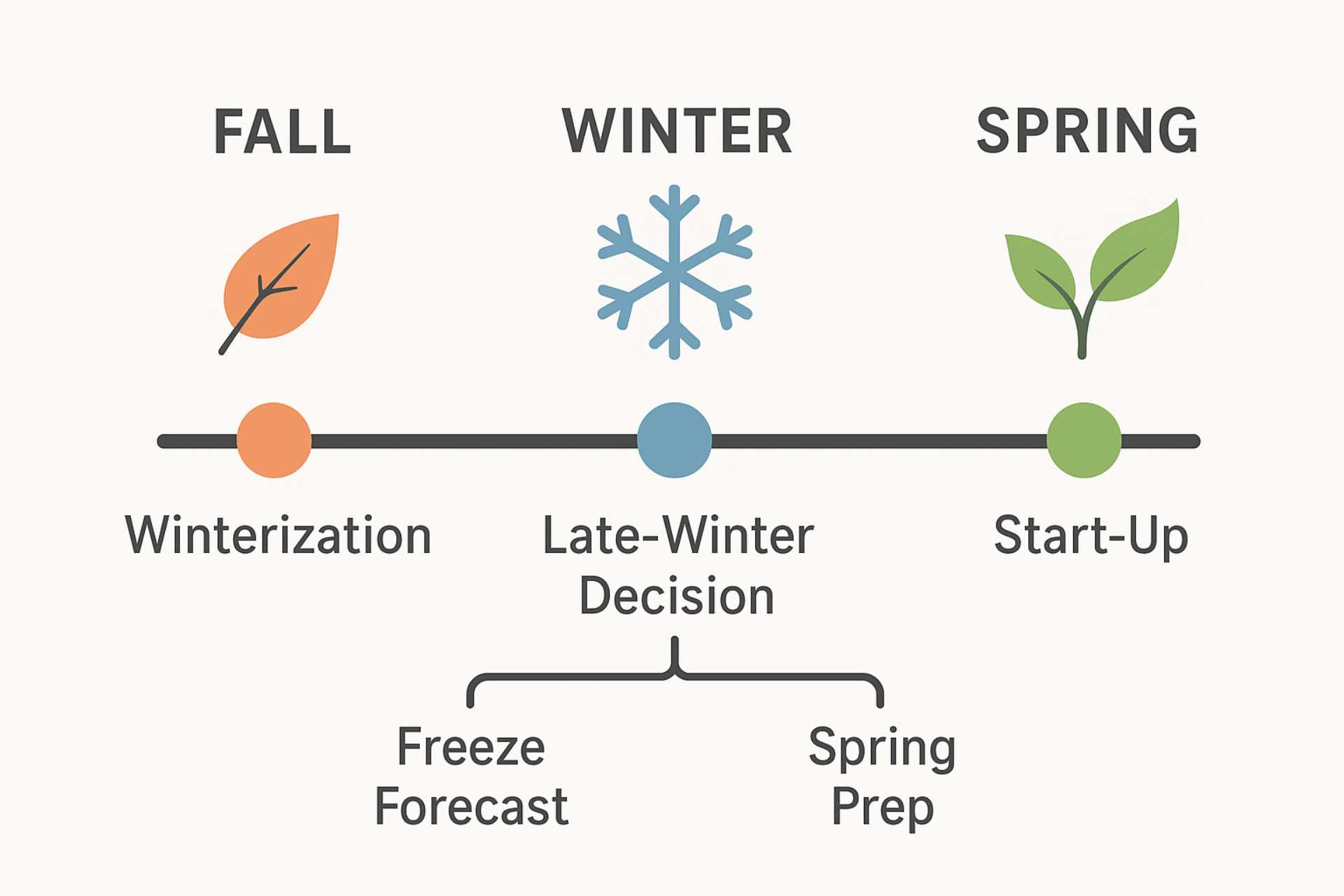 FALL

WINTER

SPRING

Winterization

Late-Winter Decision

Start-Up

Freeze Forecast

Spring Prep